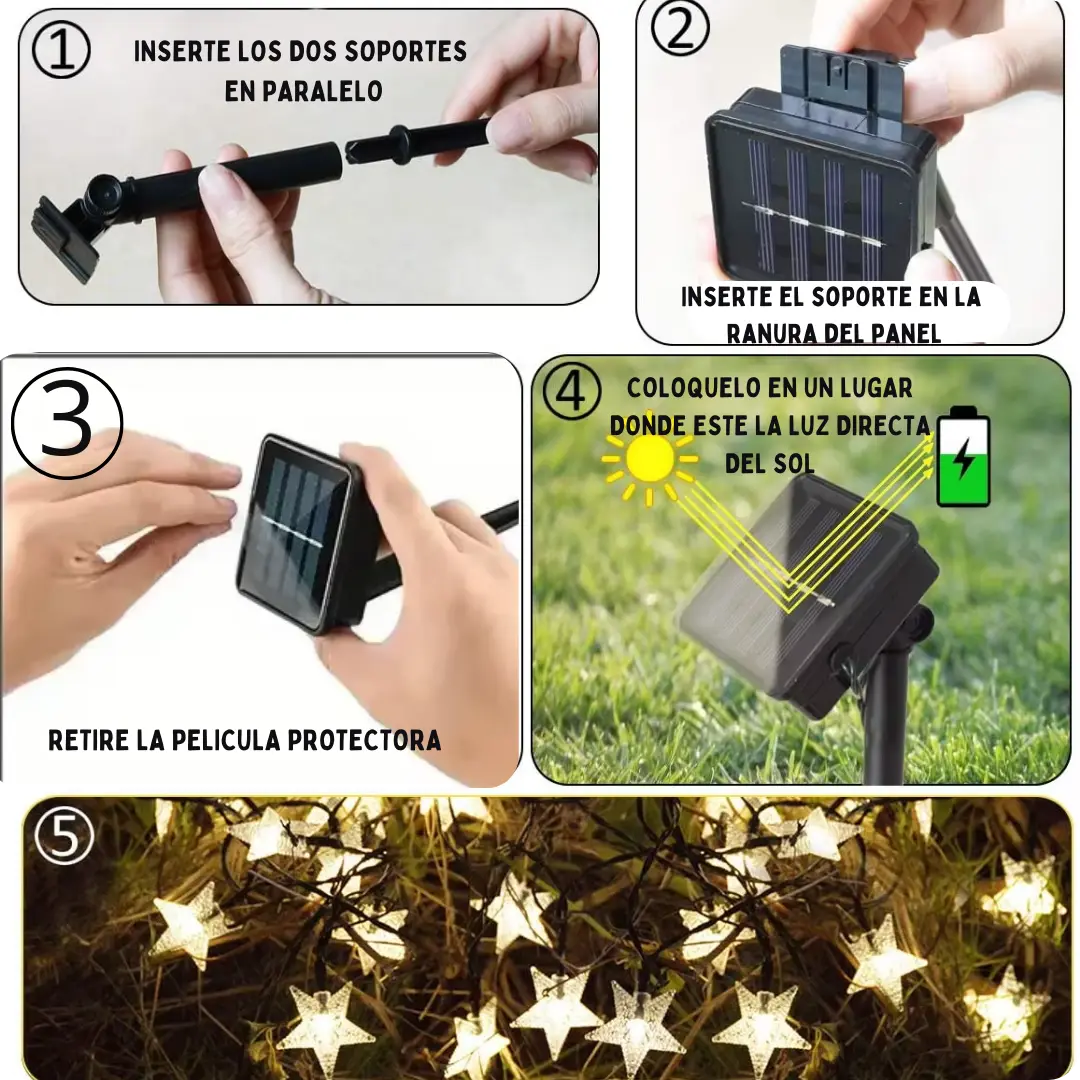 ①
INSERTE LOS DOS SOPORTES EN PARALELO

②
INSERTE EL SOPORTE EN LA RANURA DEL PANEL

③
RETIRE LA PELICULA PROTECTORA

④
COLOQUELO EN UN LUGAR DONDE ESTE LA LUZ DIRECTA DEL SOL

⑤