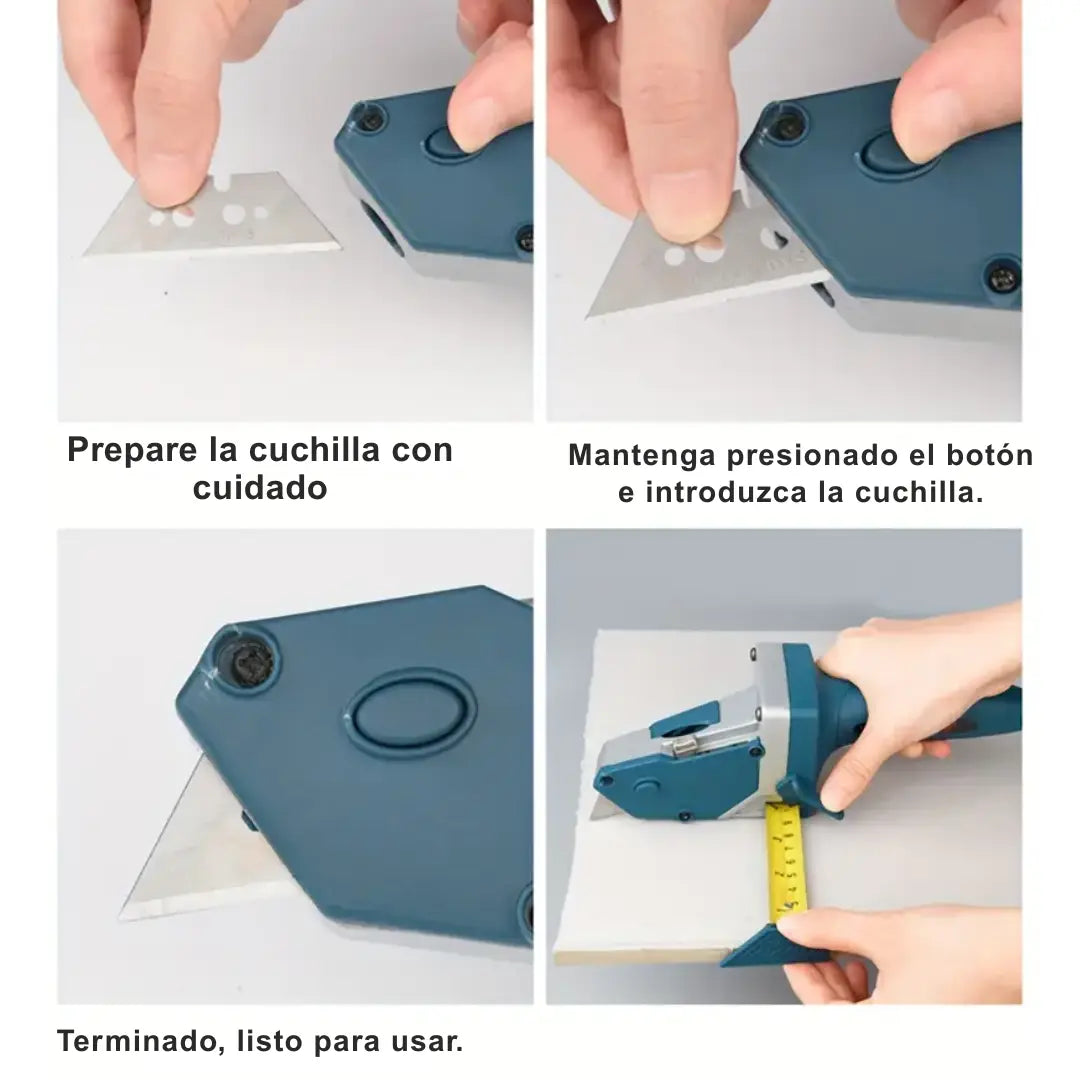 Prepare la cuchilla con cuidado

Mantenga presionado el botón e introduzca la cuchilla.

Terminado, listo para usar.