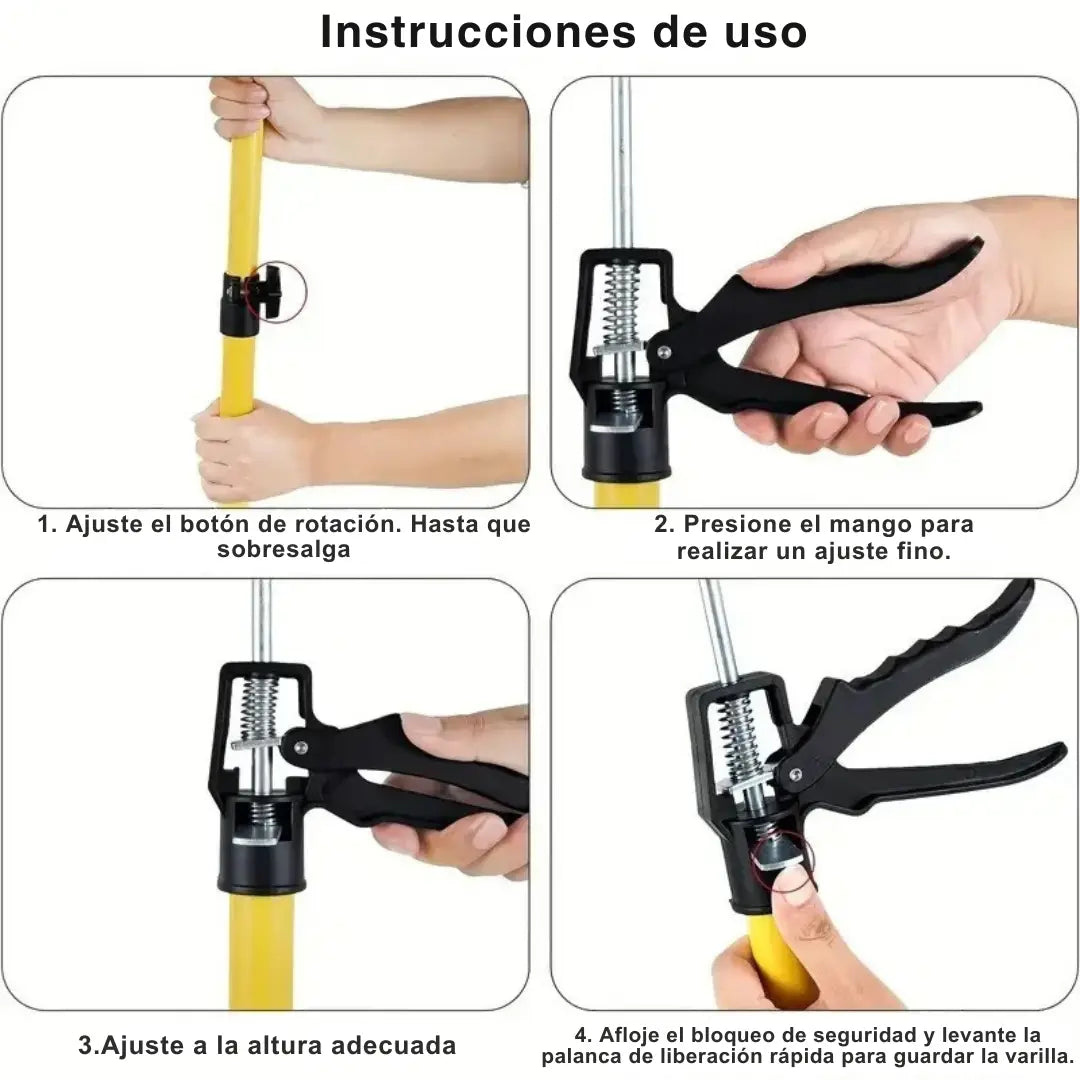 Instrucciones de uso

1. Ajuste el botón de rotación. Hasta que sobresalga

2. Presione el mango para realizar un ajuste fino.

3.Ajuste a la altura adecuada

4. Afloje el bloqueo de seguridad y levante la palanca de liberación rápida para guardar la varilla.