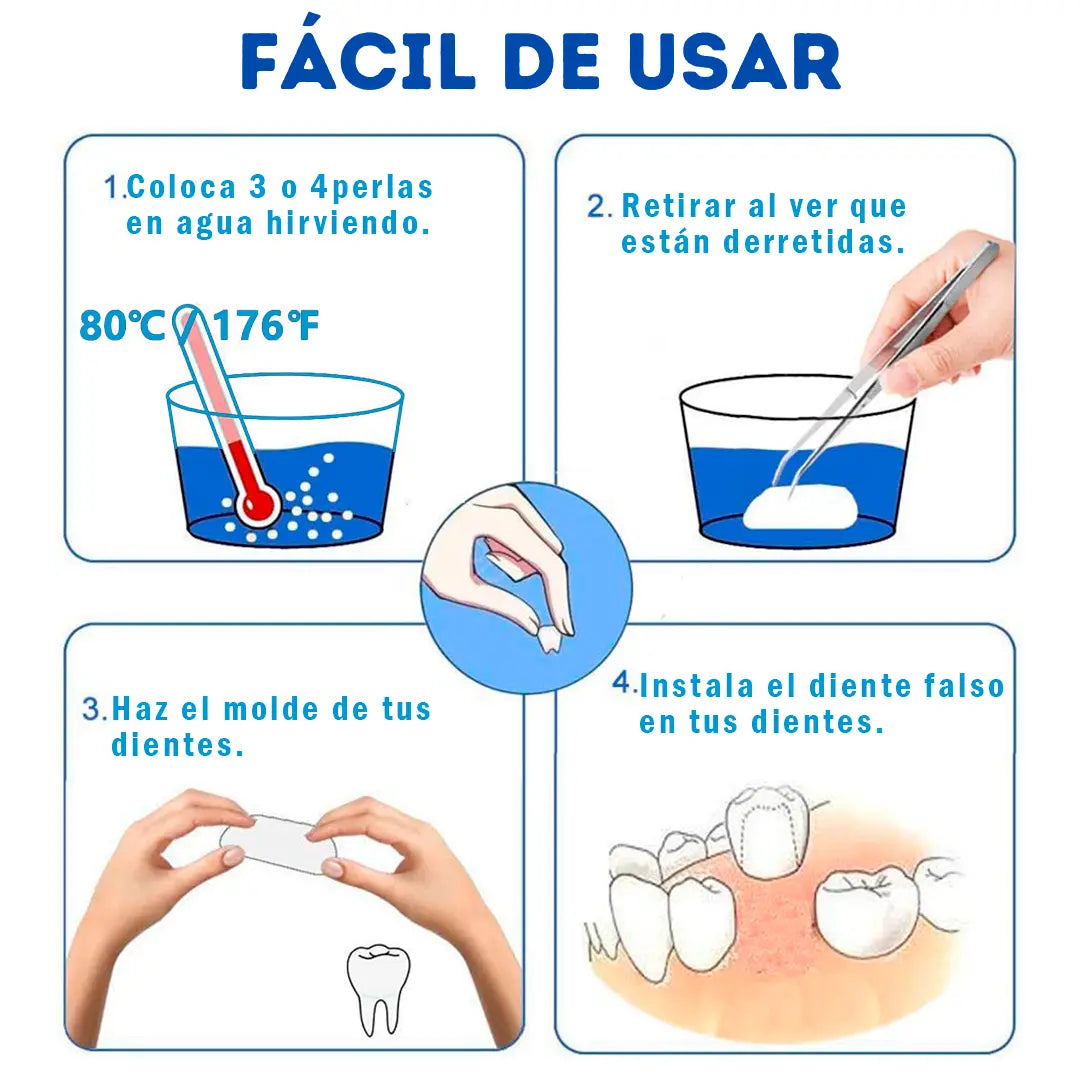 FÁCIL DE USAR

1.Coloca 3 o 4perlas en agua hirviendo.

80℃ / 176℉

2. Retirar al ver que están derretidas.

3.Haz el molde de tus dientes.

4.Instala el diente falso en tus dientes.