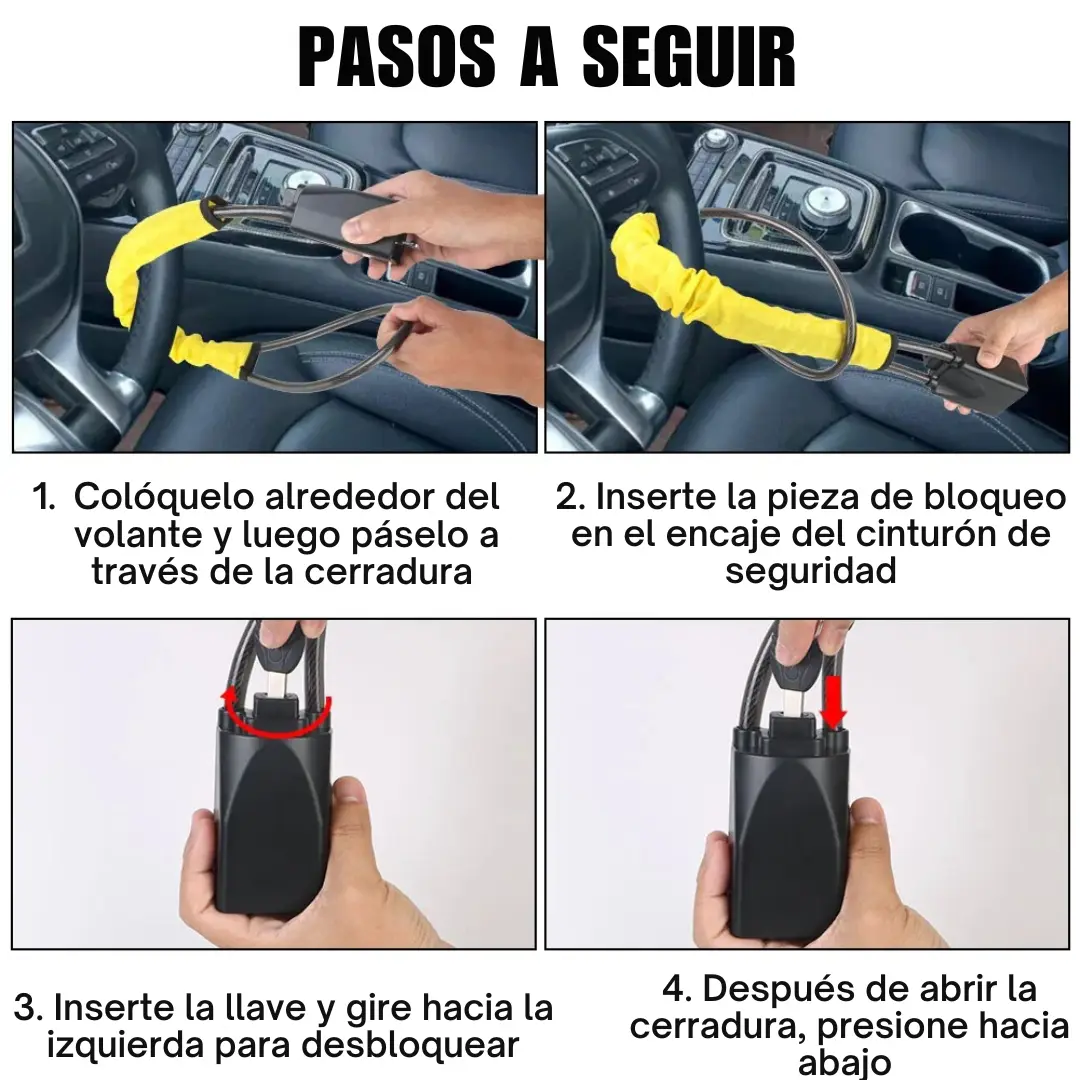 PASOS A SEGUIR

1. Colóquelo alrededor del volante y luego páselo a través de la cerradura

2. Inserte la pieza de bloqueo en el encaje del cinturón de seguridad

3. Inserte la llave y gire hacia la izquierda para desbloquear

4. Después de abrir la cerradura, presione hacia abajo